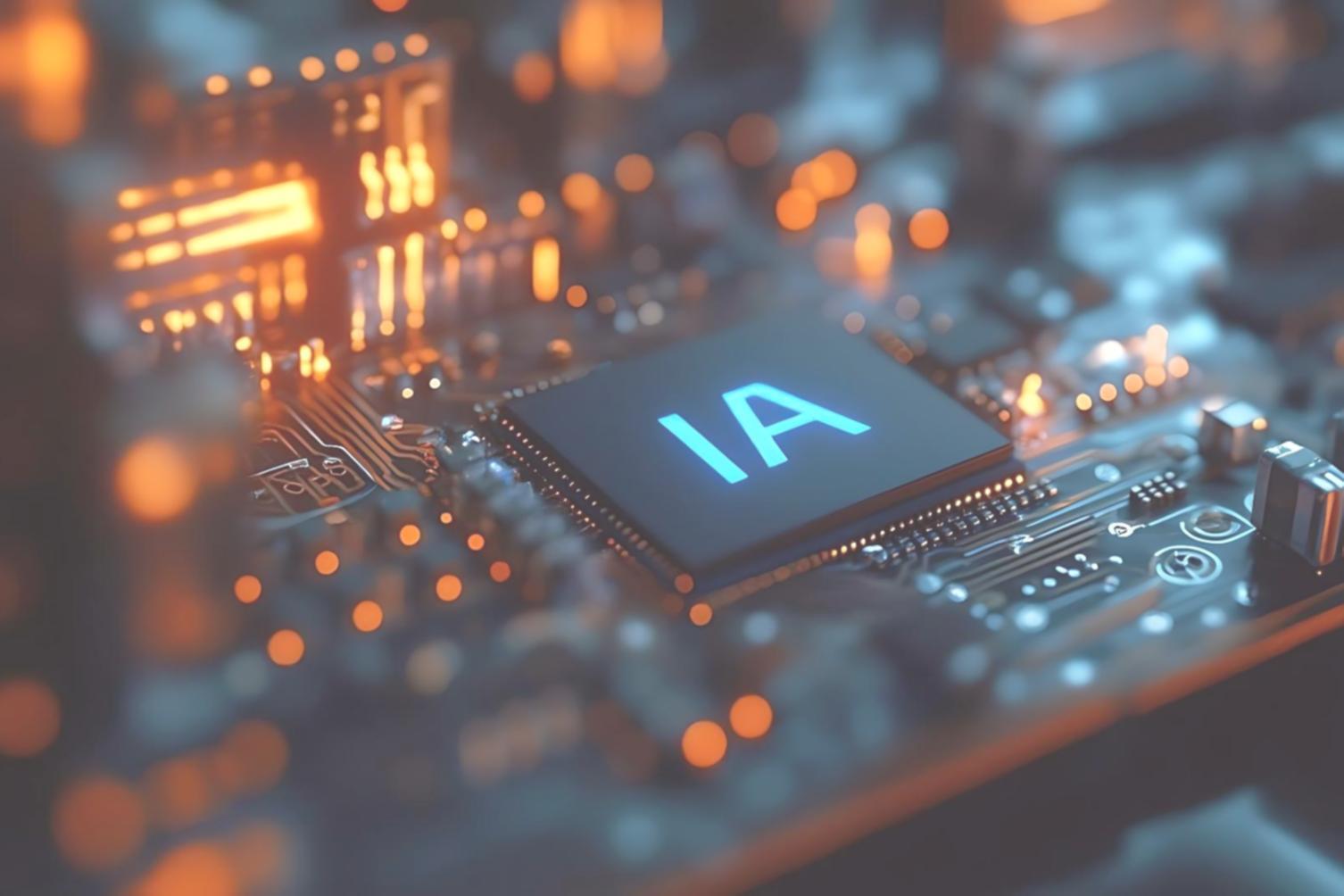 IA